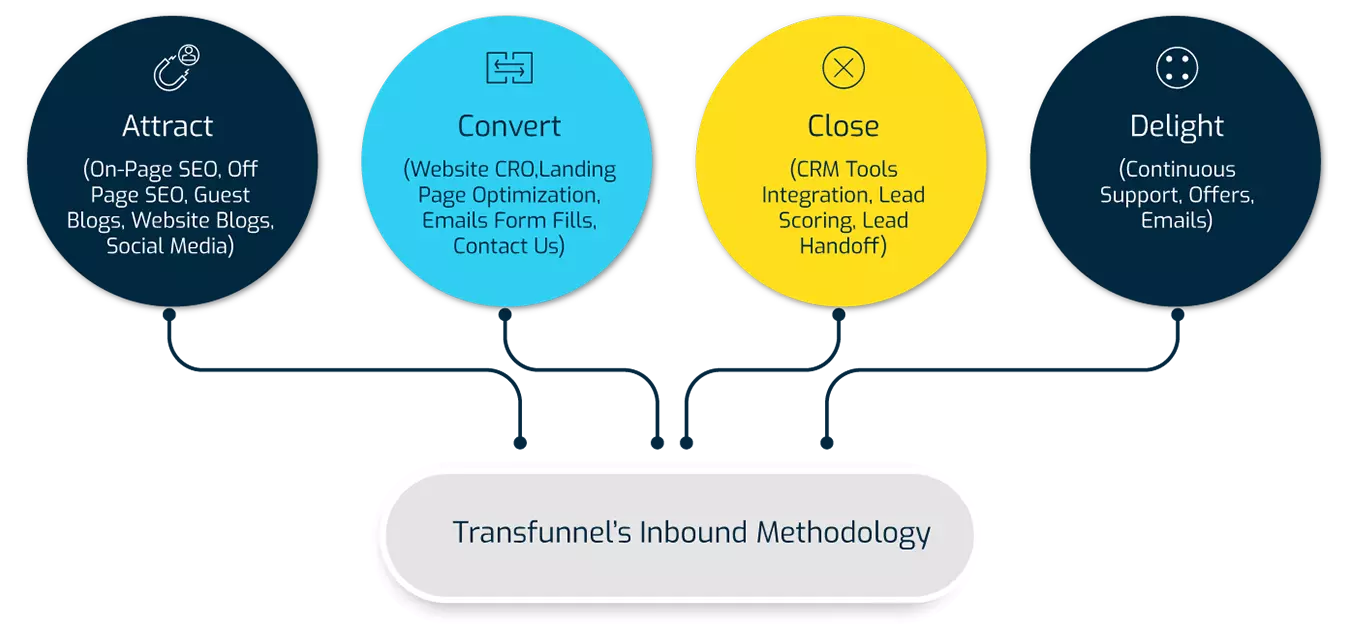 Attract

(On-Page SEO, Off Page SEO, Guest Blogs, Website Blogs, Social Media)

Convert

(Website CRO,Landing Page Optimization, Emails Form Fills, Contact Us)

Close

(CRM Tools Integration, Lead Scoring, Lead Handoff)

Delight

(Continuous Support, Offers, Emails)

Transfunnel's Inbound Methodology